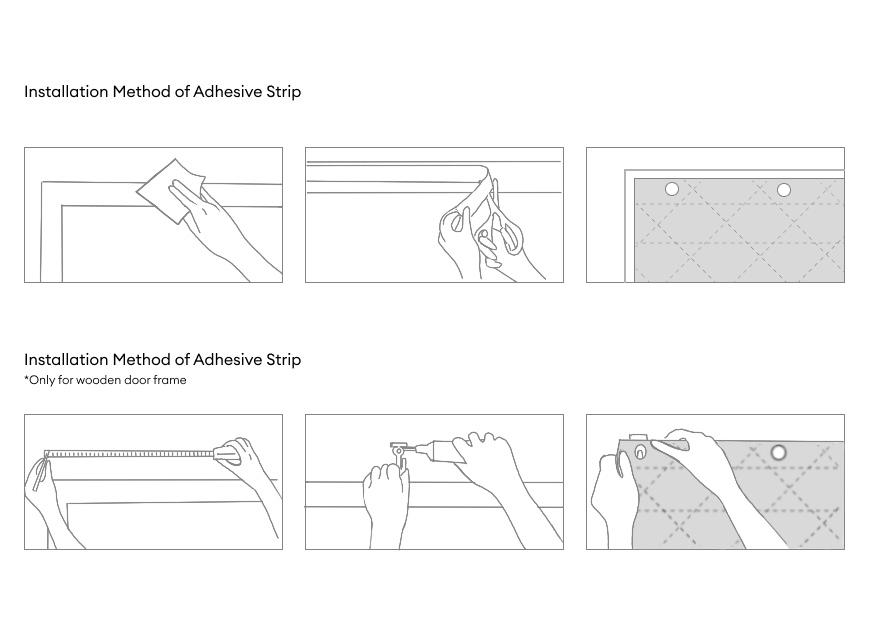 Installation Method of Adhesive Strip

Installation Method of Adhesive Strip
*Only for wooden door frame